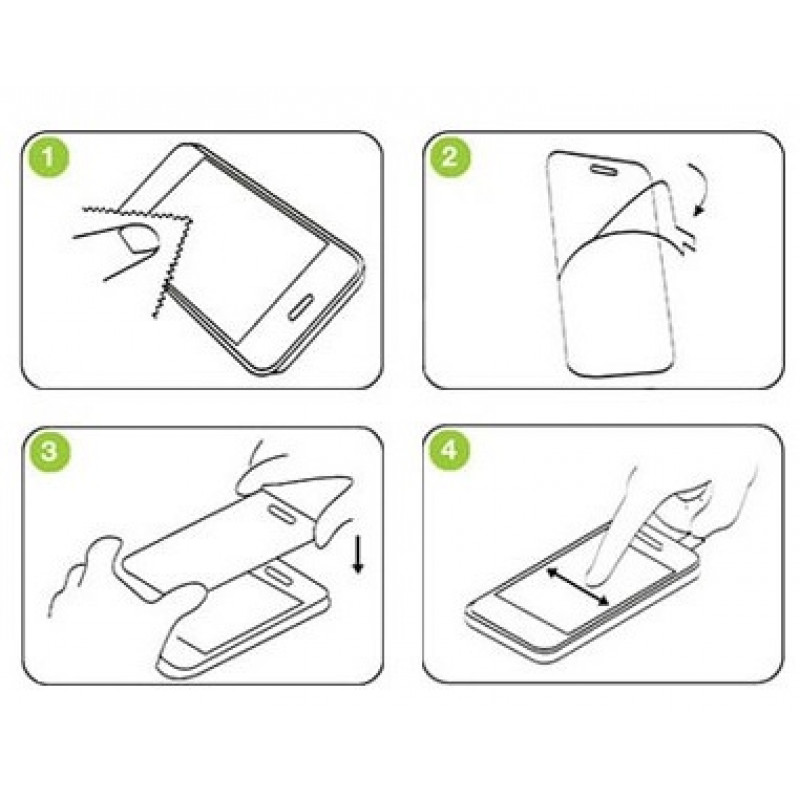 1

2

3

4